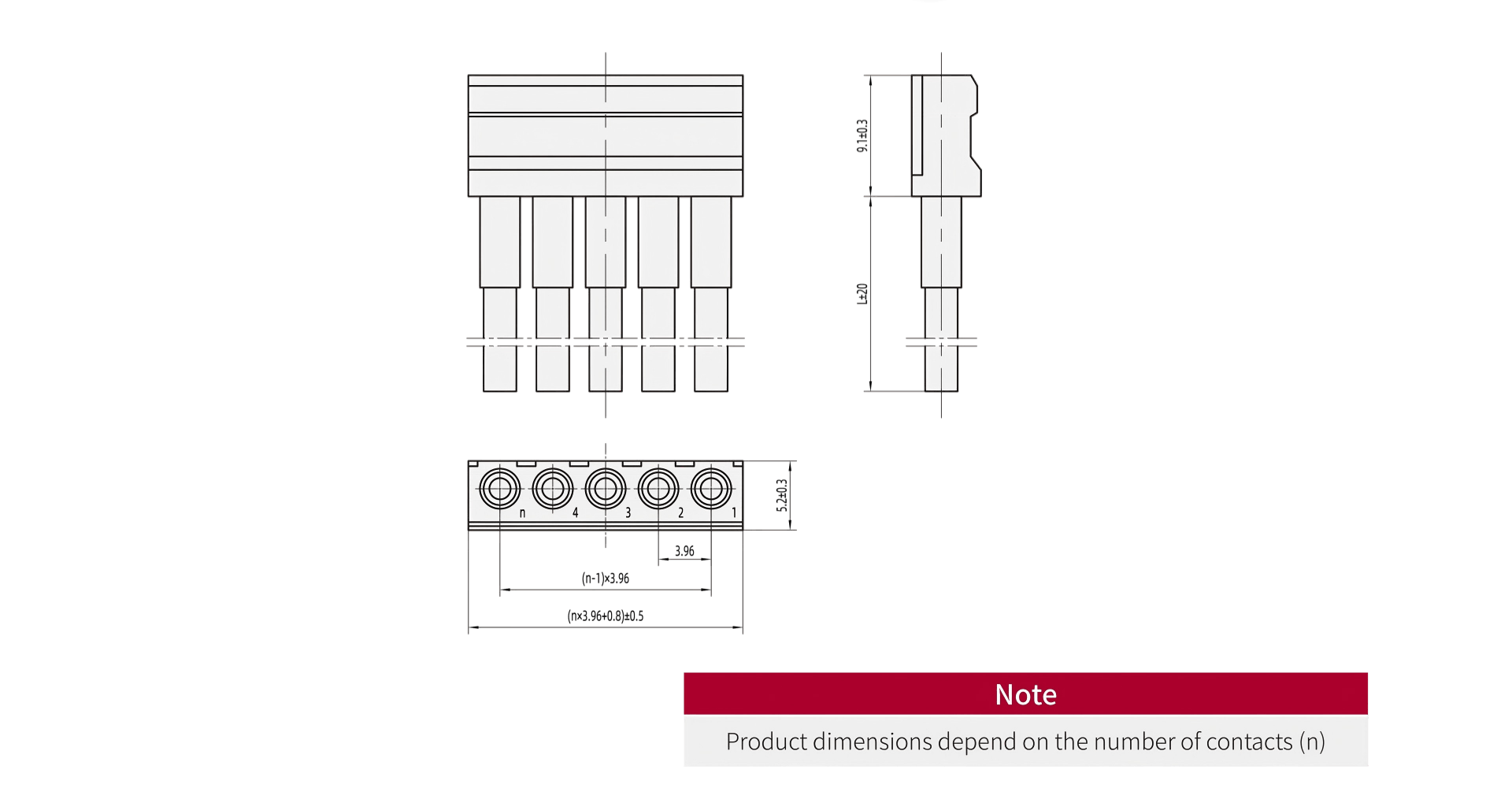 9.1±0.3

L±20

n 4 3 2 1

5.2±0.3

3.96

(n-1)×3.96

(n×3.96+0.8)±0.5

Note

Product dimensions depend on the number of contacts (n)