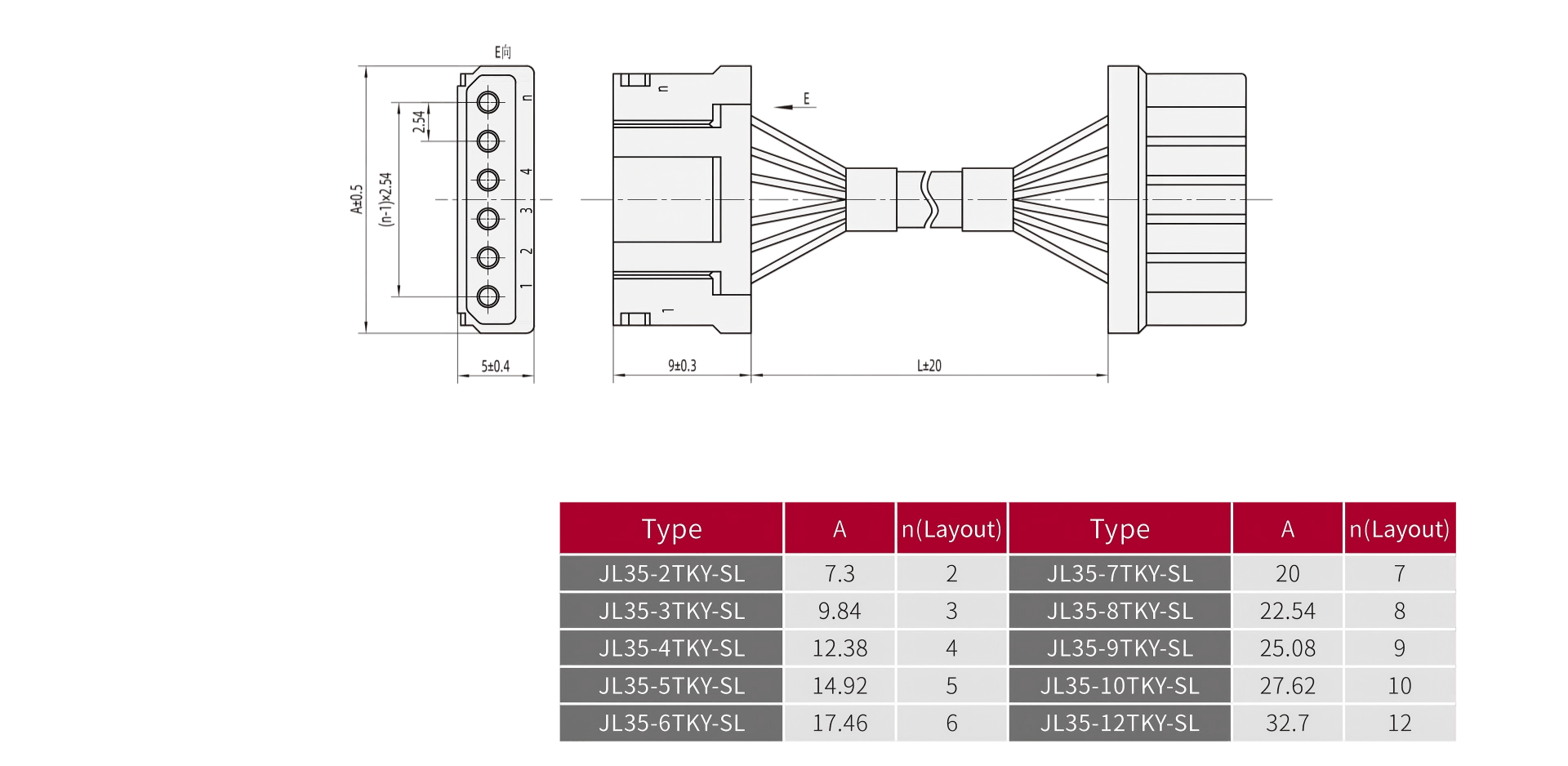 E向

A±0.5

(n-1)x2.54

2.54

n
4
3
2
1

5±0.4

n

1

E

9±0.3

L±20

| Type | A | n(Layout) | Type | A | n(Layout) |
|---|---|---|---|---|---|
| JL35-2TKY-SL | 7.3 | 2 | JL35-7TKY-SL | 20 | 7 |
| JL35-3TKY-SL | 9.84 | 3 | JL35-8TKY-SL | 22.54 | 8 |
| JL35-4TKY-SL | 12.38 | 4 | JL35-9TKY-SL | 25.08 | 9 |
| JL35-5TKY-SL | 14.92 | 5 | JL35-10TKY-SL | 27.62 | 10 |
| JL35-6TKY-SL | 17.46 | 6 | JL35-12TKY-SL | 32.7 | 12 |