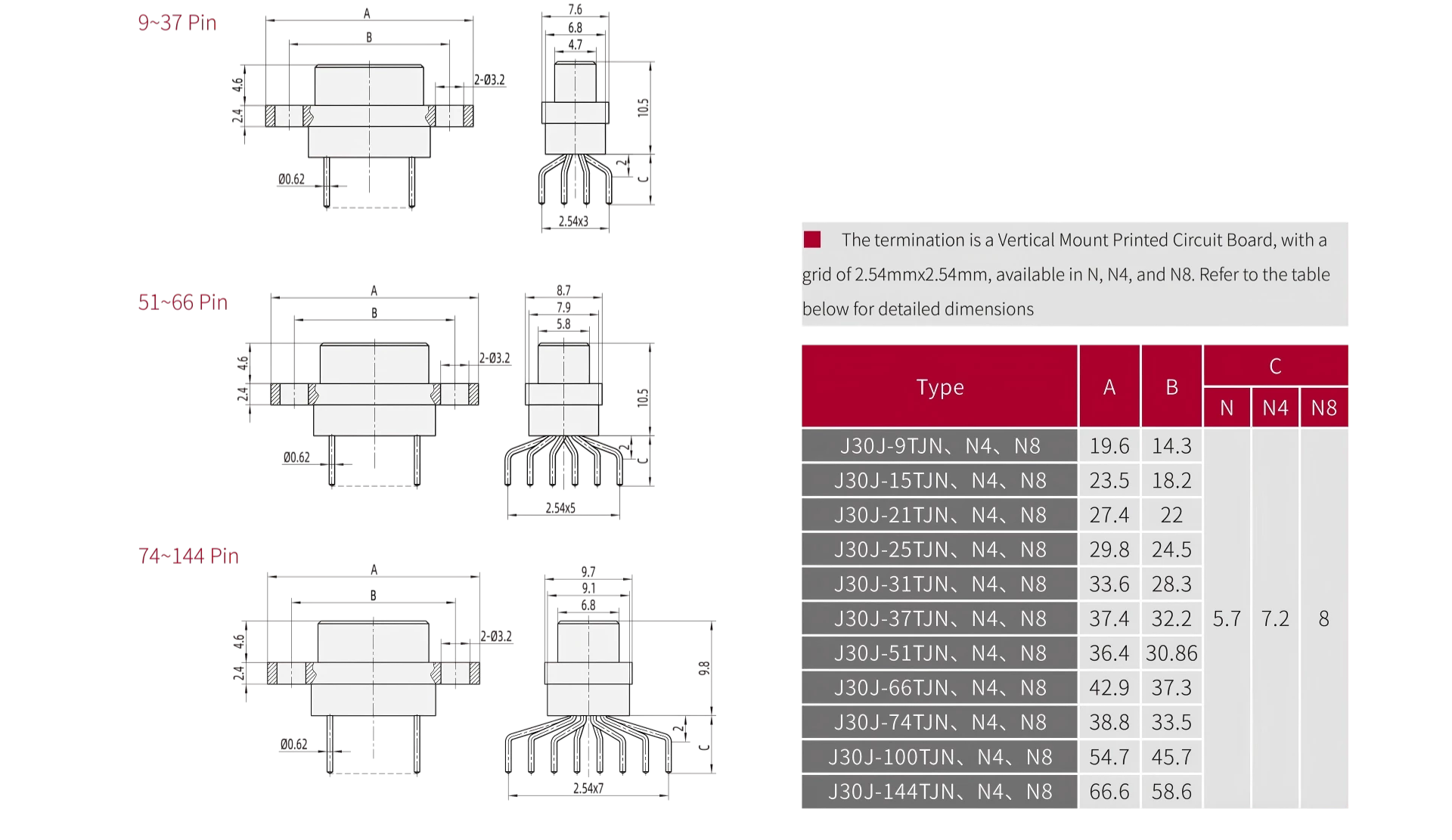 9~37 Pin

A
B
4.6
2.4
2-Ø3.2
Ø0.62
7.6
6.8
4.7
10.5
2
C
2.54x3

51~66 Pin

A
B
4.6
2.4
2-Ø3.2
Ø0.62
8.7
7.9
5.8
10.5
2
C
2.54x5

74~144 Pin

A
B
4.6
2.4
2-Ø3.2
Ø0.62
9.7
9.1
6.8
9.8
2
C
2.54x7

The termination is a Vertical Mount Printed Circuit Board, with a grid of 2.54mmx2.54mm, available in N, N4, and N8. Refer to the table below for detailed dimensions

| Type | A | B | C: N | C: N4 | C: N8 |
|---|---|---|---|---|---|
| J30J-9TJN、N4、N8 | 19.6 | 14.3 | 5.7 | 7.2 | 8 |
| J30J-15TJN、N4、N8 | 23.5 | 18.2 | | | |
| J30J-21TJN、N4、N8 | 27.4 | 22 | | | |
| J30J-25TJN、N4、N8 | 29.8 | 24.5 | | | |
| J30J-31TJN、N4、N8 | 33.6 | 28.3 | | | |
| J30J-37TJN、N4、N8 | 37.4 | 32.2 | | | |
| J30J-51TJN、N4、N8 | 36.4 | 30.86 | | | |
| J30J-66TJN、N4、N8 | 42.9 | 37.3 | | | |
| J30J-74TJN、N4、N8 | 38.8 | 33.5 | | | |
| J30J-100TJN、N4、N8 | 54.7 | 45.7 | | | |
| J30J-144TJN、N4、N8 | 66.6 | 58.6 | | | |